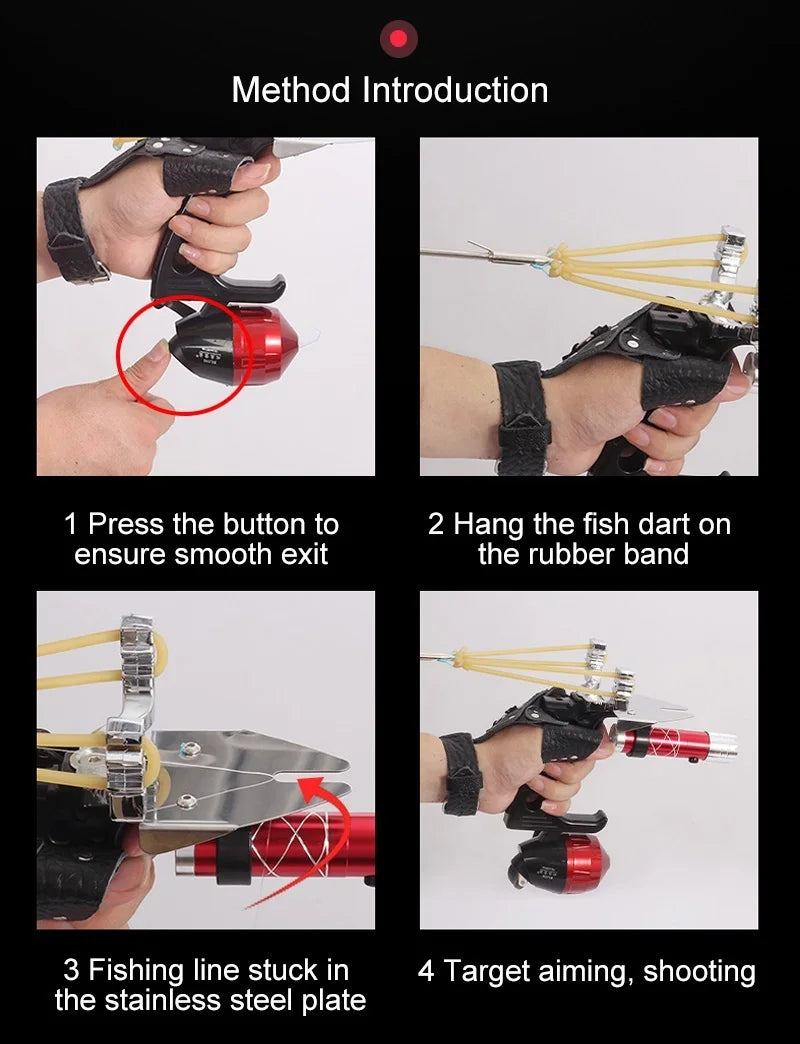 Method Introduction

1 Press the button to ensure smooth exit

2 Hang the fish dart on the rubber band

3 Fishing line stuck in the stainless steel plate

4 Target aiming, shooting